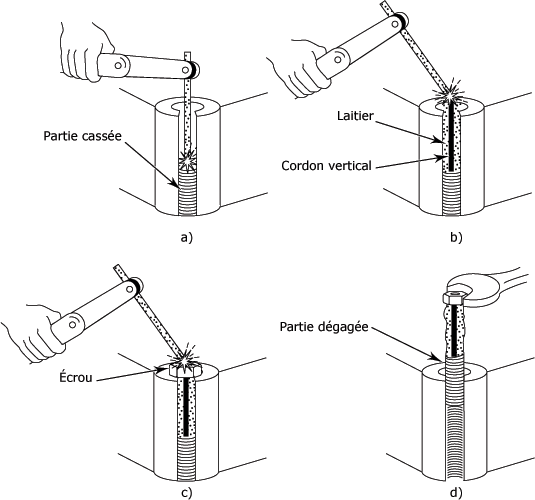 Partie cassée

a)

Laitier

Cordon vertical

b)

Écrou

c)

Partie dégagée

d)