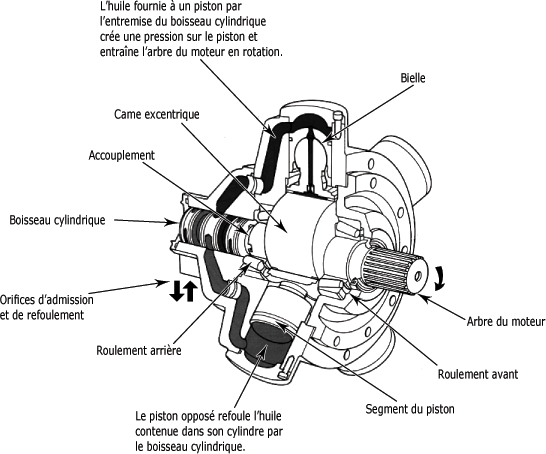 L'huile fournie à un piston par l'entremise du boisseau cylindrique crée une pression sur le piston et entraîne l'arbre du moteur en rotation.

Bielle

Came excentrique

Accouplement

Boisseau cylindrique

Orifices d'admission et de refoulement

Roulement arrière

Arbre du moteur

Roulement avant

Segment du piston

Le piston opposé refoule l'huile contenue dans son cylindre par le boisseau cylindrique.