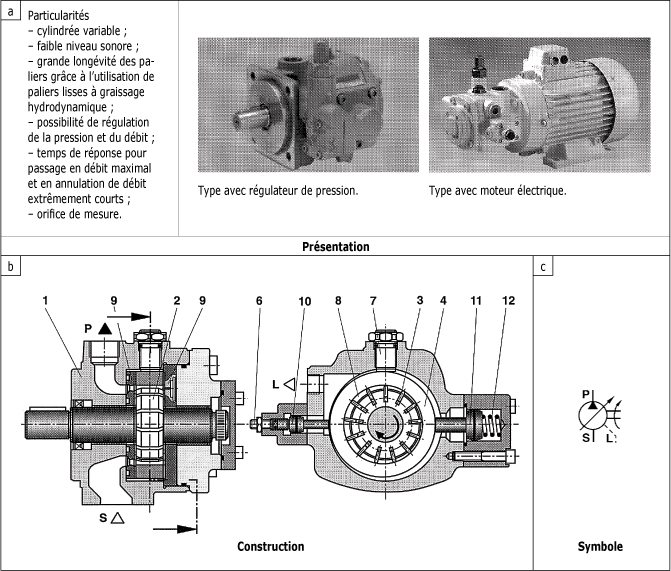 a

Particularités
– cylindrée variable ;
– faible niveau sonore ;
– grande longévité des paliers grâce à l'utilisation de paliers lisses à graissage hydrodynamique ;
– possibilité de régulation de la pression et du débit ;
– temps de réponse pour passage en débit maximal et en annulation de débit extrêmement courts ;
– orifice de mesure.

Type avec régulateur de pression.

Type avec moteur électrique.

Présentation

b

1 9 2 9 6 10 8 7 3 4 11 12

P

L

S

Construction

c

P

S

L

Symbole