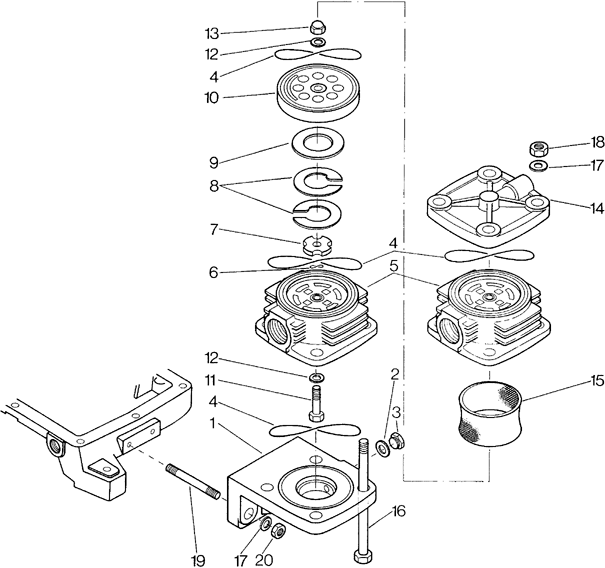 13
12
4
10
9
8
7
6
4
5
18
17
14
12
11
4
1
2
3
15
16
19
17
20