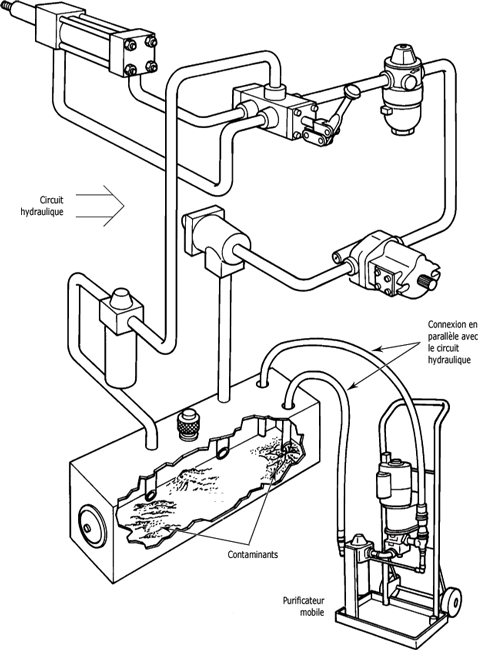 Circuit hydraulique

Connexion en parallèle avec le circuit hydraulique

Contaminants

Purificateur mobile