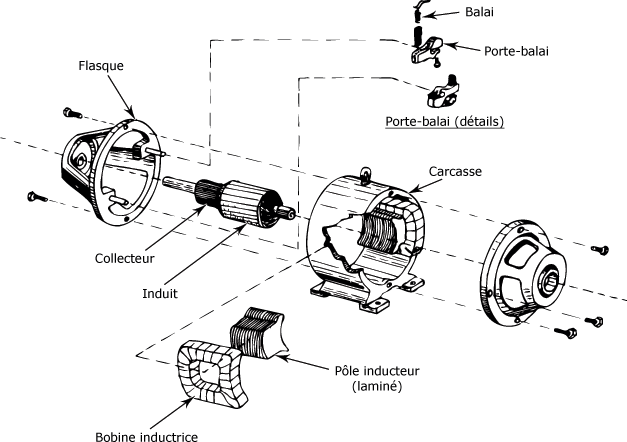 Balai
Porte-balai
Flasque
Porte-balai (détails)
Carcasse
Collecteur
Induit
Pôle inducteur (laminé)
Bobine inductrice