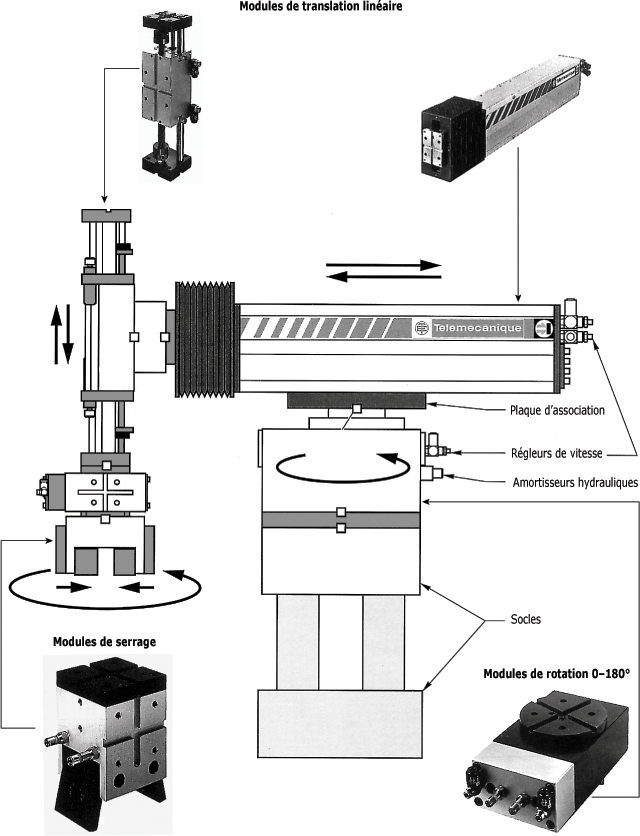 Modules de translation linéaire

Telemecanique

Plaque d'association

Régleurs de vitesse

Amortisseurs hydrauliques

Socles

Modules de serrage

Modules de rotation 0–180°