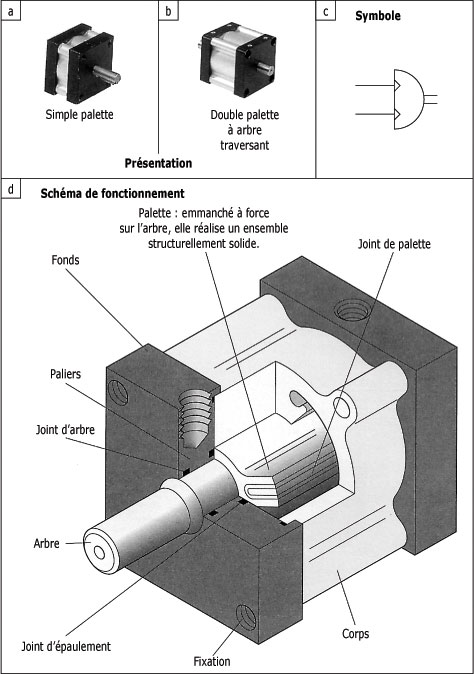 a

Simple palette

b

Double palette à arbre traversant

Présentation

c

Symbole

d

Schéma de fonctionnement

Palette : emmanché à force sur l'arbre, elle réalise un ensemble structurellement solide.

Joint de palette

Fonds

Paliers

Joint d'arbre

Arbre

Joint d'épaulement

Fixation

Corps