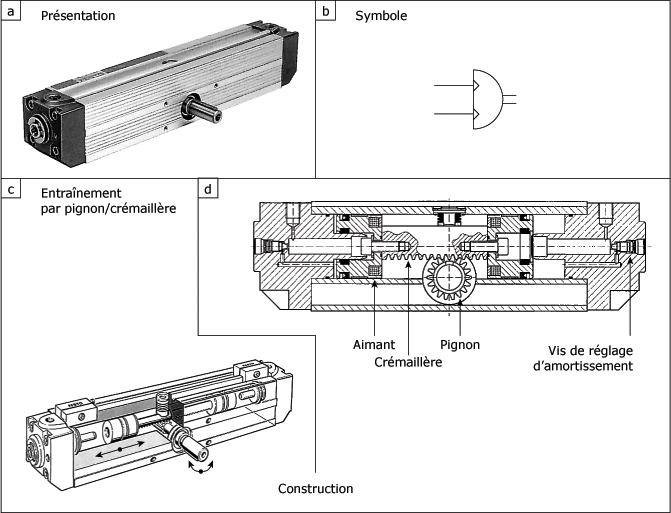 a Présentation

b Symbole

c Entraînement par pignon/crémaillère

d

Aimant

Crémaillère

Pignon

Vis de réglage d'amortissement

Construction