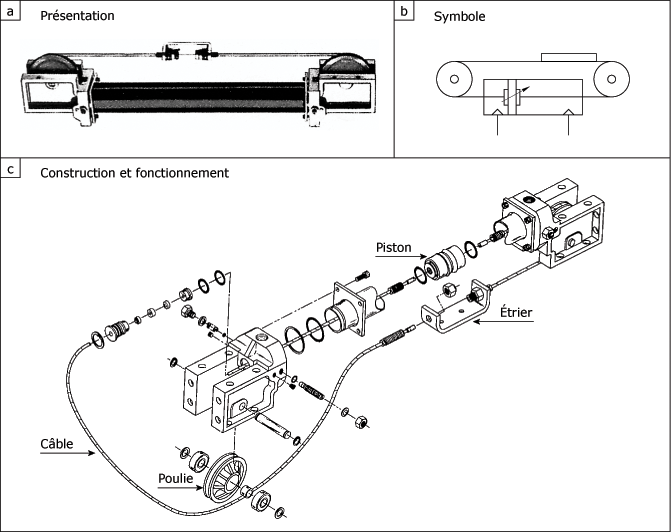 a
Présentation

b
Symbole

c
Construction et fonctionnement

Piston

Étrier

Câble

Poulie