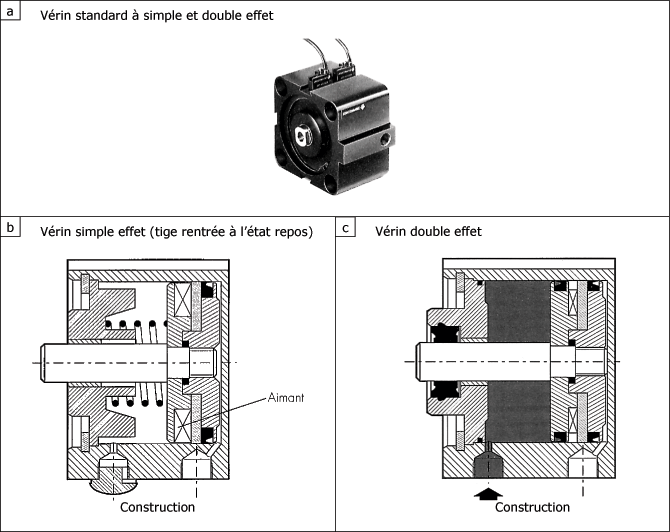 a
Vérin standard à simple et double effet

b
Vérin simple effet (tige rentrée à l'état repos)

Aimant

Construction

c
Vérin double effet

Construction