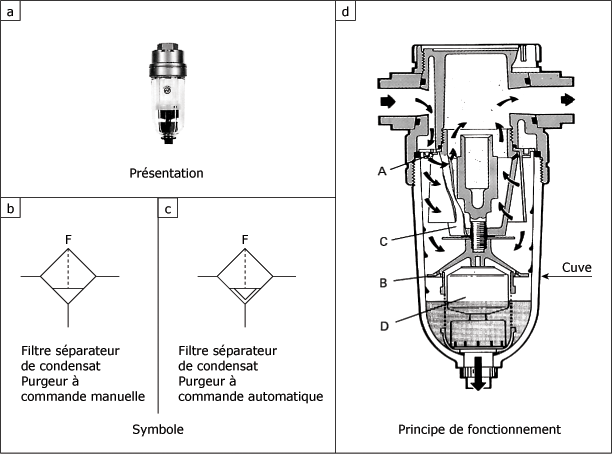 a

Présentation

b

F

Filtre séparateur de condensat Purgeur à commande manuelle

c

F

Filtre séparateur de condensat Purgeur à commande automatique

Symbole

d

A

C

B

D

Cuve

Principe de fonctionnement