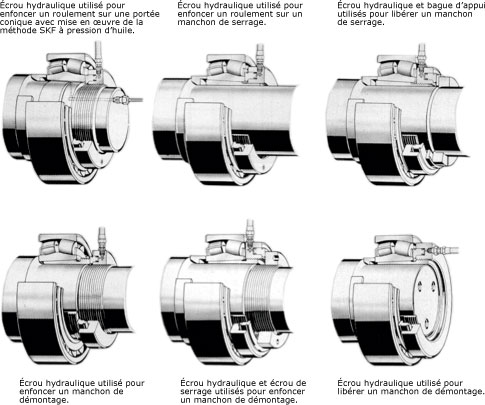 Écrou hydraulique utilisé pour enfoncer un roulement sur une portée conique avec mise en œuvre de la méthode SKF à pression d'huile.

Écrou hydraulique utilisé pour enfoncer un roulement sur un manchon de serrage.

Écrou hydraulique et bague d'appui utilisés pour libérer un manchon de serrage.

Écrou hydraulique utilisé pour enfoncer un manchon de démontage.

Écrou hydraulique et écrou de serrage utilisés pour enfoncer un manchon de démontage.

Écrou hydraulique utilisé pour libérer un manchon de démontage.